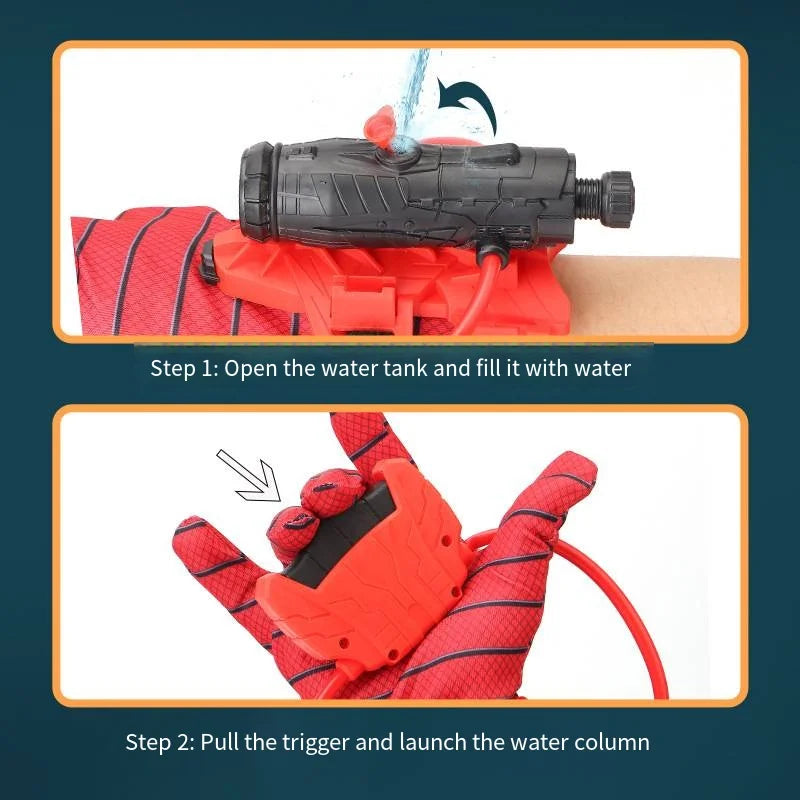 Step 1: Open the water tank and fill it with water

Step 2: Pull the trigger and launch the water column